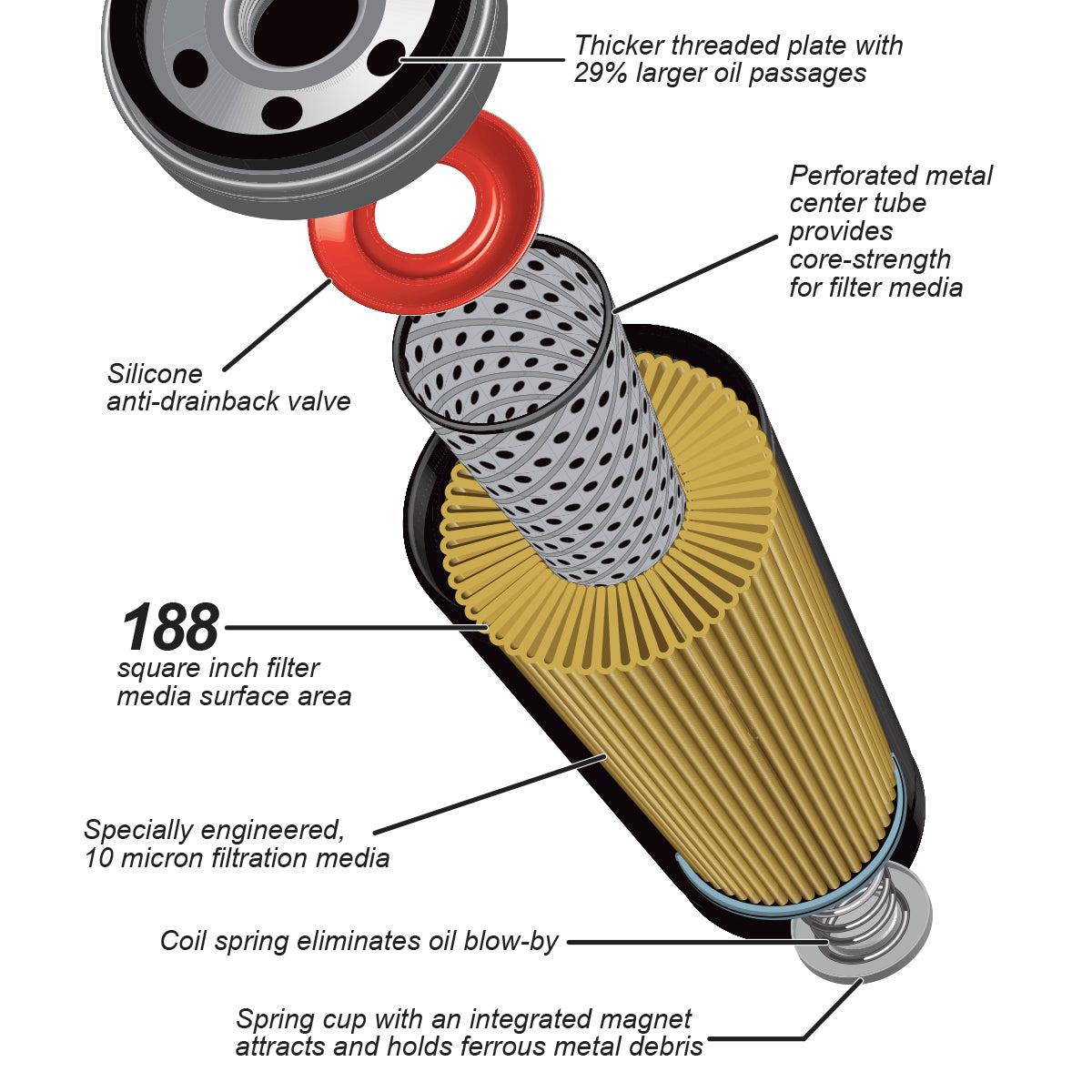 Thicker threaded plate with 29% larger oil passages

Perforated metal center tube provides core-strength for filter media

Silicone anti-drainback valve

188
square inch filter media surface area

Specially engineered, 10 micron filtration media

Coil spring eliminates oil blow-by

Spring cup with an integrated magnet attracts and holds ferrous metal debris